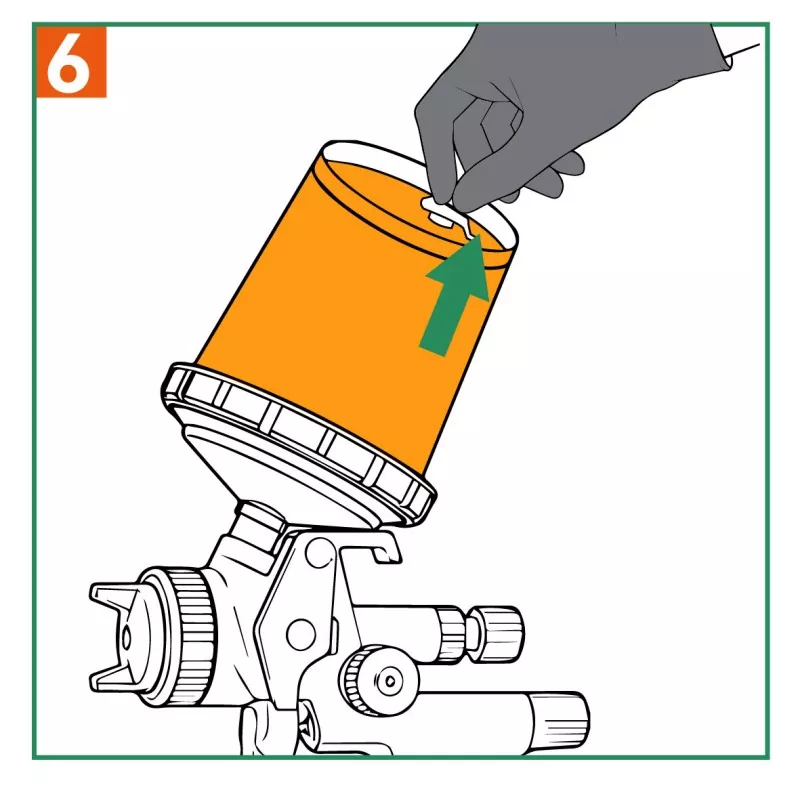 6